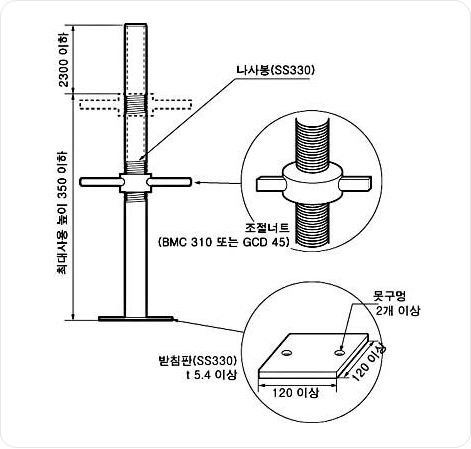 2300 이하

나사봉(SS330)

최대사용 높이 350 이하

조절너트
(BMC 310 또는 GCD 45)

못구멍
2개 이상

받침판(SS330)
t 5.4 이상

120 이상

120 이상