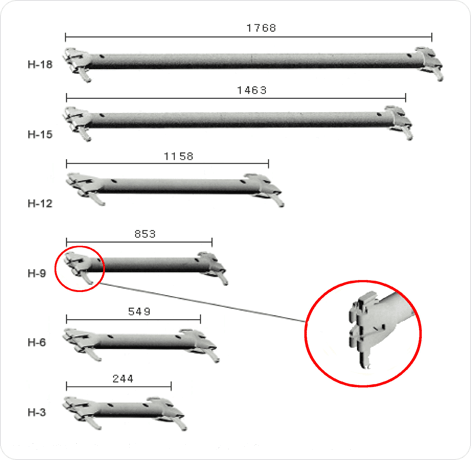 1768
H-18
1463
H-15
1158
H-12
853
H-9
549
H-6
244
H-3